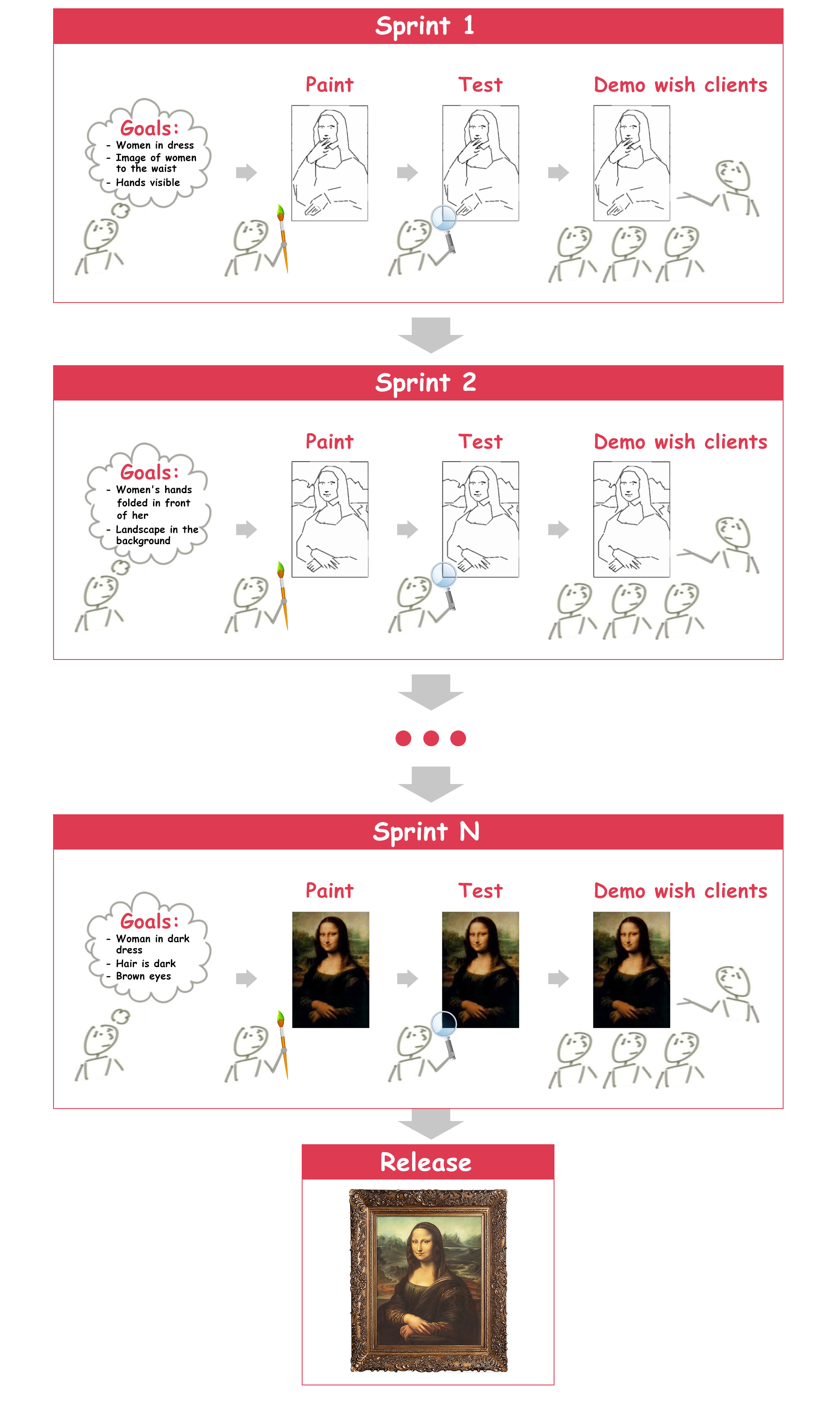 Sprint 1

Goals:
- Women in dress
- Image of women to the waist
- Hands visible

Paint

Test

Demo wish clients

Sprint 2

Goals:
- Women's hands folded in front of her
- Landscape in the background

Paint

Test

Demo wish clients

Sprint N

Goals:
- Woman in dark dress
- Hair is dark
- Brown eyes

Paint

Test

Demo wish clients

Release